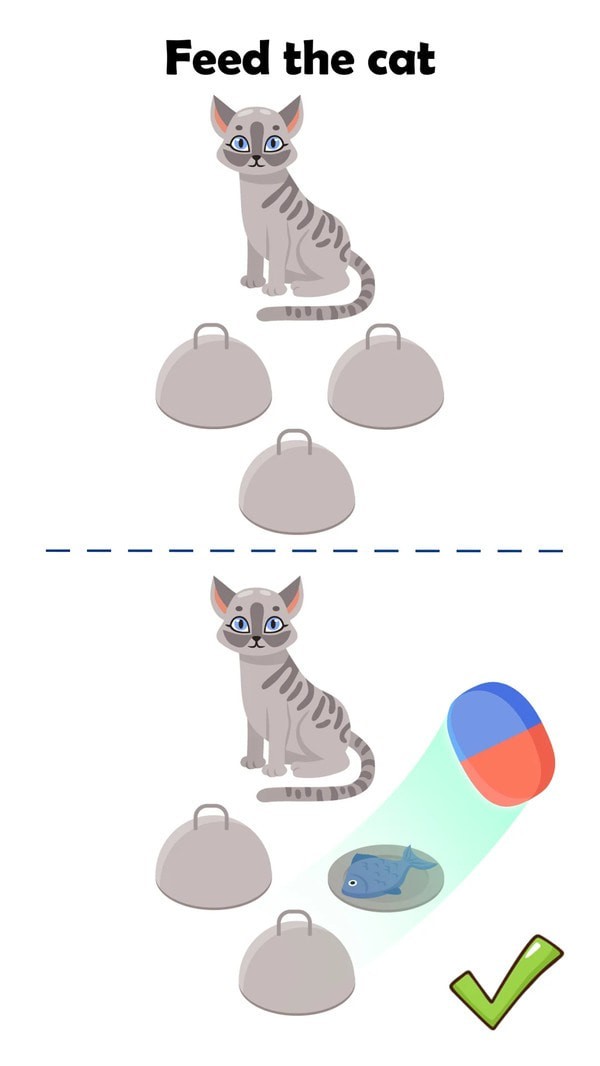 Feed the cat