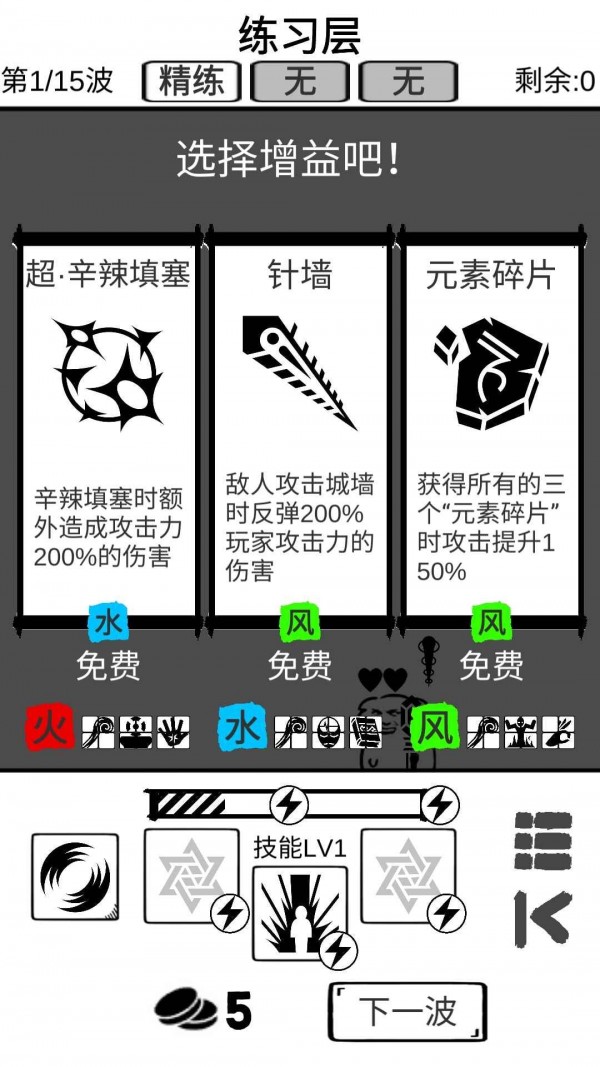 练习层

第1/15波 精练 无 无 剩余:0

选择增益吧!

超·辛辣填塞

辛辣填塞时额外造成攻击力200%的伤害

水

免费

针墙

敌人攻击城墙时反弹200%玩家攻击力的伤害

风

免费

元素碎片

获得所有的三个“元素碎片”时攻击提升150%

风

免费

火 水 风

技能LV1

5

下一波